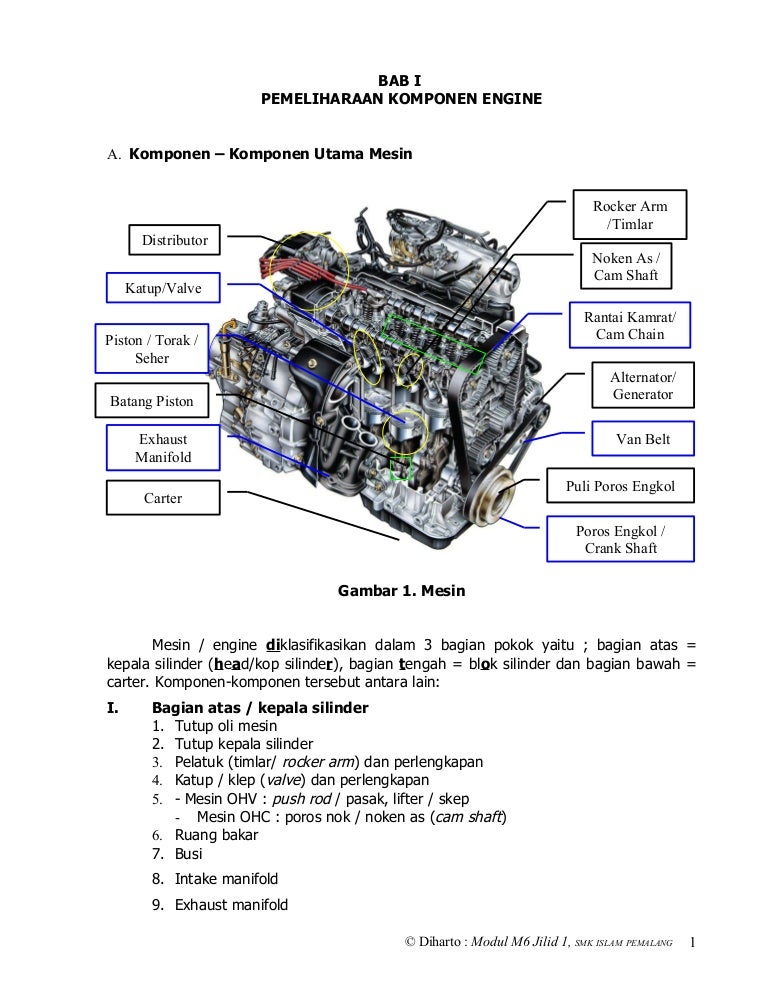 BAB I
PEMELIHARAAN KOMPONEN ENGINE

A. Komponen – Komponen Utama Mesin

Distributor

Katup/Valve

Piston / Torak / Seher

Batang Piston

Exhaust Manifold

Carter

Rocker Arm /Timlar

Noken As / Cam Shaft

Rantai Kamrat/ Cam Chain

Alternator/ Generator

Van Belt

Puli Poros Engkol

Poros Engkol / Crank Shaft

Gambar 1. Mesin

Mesin / engine diklasifikasikan dalam 3 bagian pokok yaitu ; bagian atas = kepala silinder (head/kop silinder), bagian tengah = blok silinder dan bagian bawah = carter. Komponen-komponen tersebut antara lain:

I. Bagian atas / kepala silinder
1. Tutup oli mesin
2. Tutup kepala silinder
3. Pelatuk (timlar/ rocker arm) dan perlengkapan
4. Katup / klep (valve) dan perlengkapan
5. - Mesin OHV : push rod / pasak, lifter / skep
- Mesin OHC : poros nok / noken as (cam shaft)
6. Ruang bakar
7. Busi
8. Intake manifold
9. Exhaust manifold

© Diharto : Modul M6 Jilid 1, SMK ISLAM PEMALANG 1