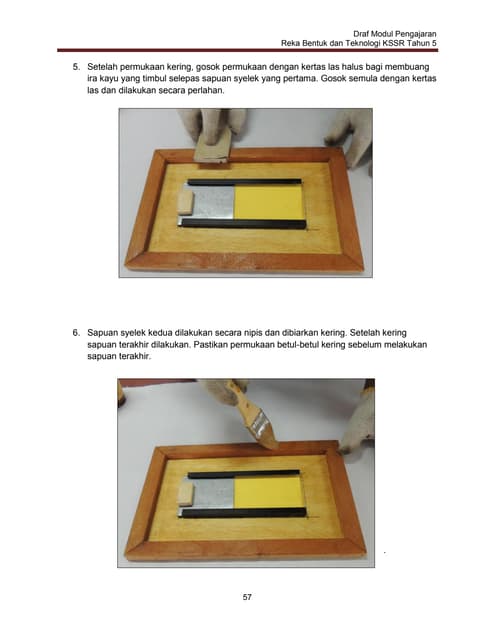 Draf Modul Pengajaran
Reka Bentuk dan Teknologi KSSR Tahun 5

5. Setelah permukaan kering, gosok permukaan dengan kertas las halus bagi membuang ira kayu yang timbul selepas sapuan syelek yang pertama. Gosok semula dengan kertas las dan dilakukan secara perlahan.

6. Sapuan syelek kedua dilakukan secara nipis dan dibiarkan kering. Setelah kering sapuan terakhir dilakukan. Pastikan permukaan betul-betul kering sebelum melakukan sapuan terakhir.

57