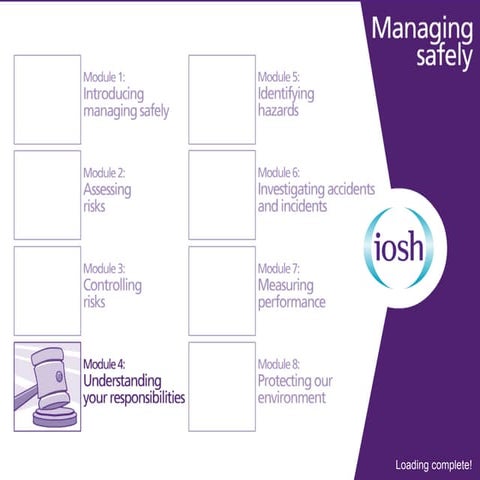 Managing safely

Module 1:
Introducing managing safely

Module 2:
Assessing risks

Module 3:
Controlling risks

Module 4:
Understanding your responsibilities

Module 5:
Identifying hazards

Module 6:
Investigating accidents and incidents

Module 7:
Measuring performance

Module 8:
Protecting our environment

iosh

Loading complete!