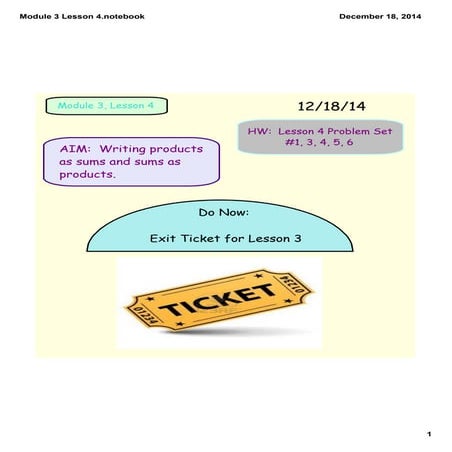 Module 3 Lesson 4.notebook

December 18, 2014

Module 3, Lesson 4

12/18/14

HW: Lesson 4 Problem Set #1, 3, 4, 5, 6

AIM: Writing products as sums and sums as products.

Do Now:

Exit Ticket for Lesson 3

01234

TICKET

01234

1