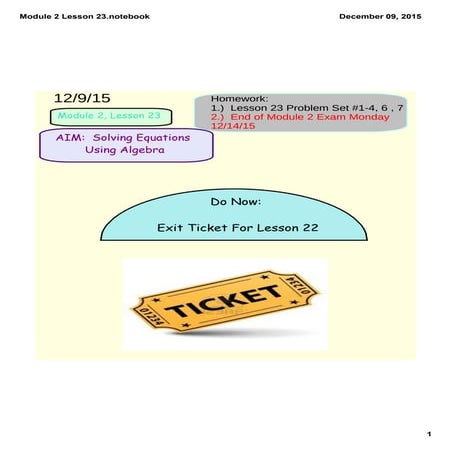 Module 2 Lesson 23.notebook

December 09, 2015

12/9/15

Module 2, Lesson 23

AIM: Solving Equations Using Algebra

Homework:
1.) Lesson 23 Problem Set #1-4, 6 , 7
2.) End of Module 2 Exam Monday 12/14/15

Do Now:

Exit Ticket For Lesson 22

01234

TICKET

01234

1