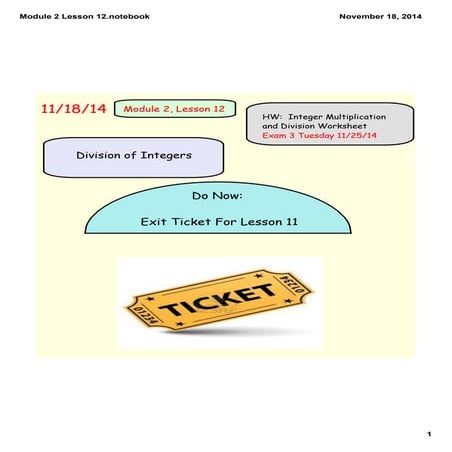 Module 2 Lesson 12.notebook

November 18, 2014

11/18/14

Module 2, Lesson 12

HW: Integer Multiplication and Division Worksheet
Exam 3 Tuesday 11/25/14

Division of Integers

Do Now:

Exit Ticket For Lesson 11

01234

TICKET

01234

1