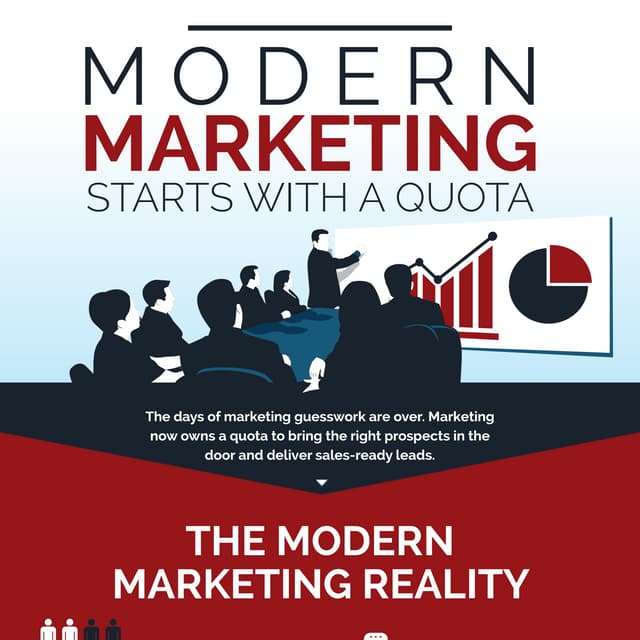 MODERN
MARKETING
STARTS WITH A QUOTA

The days of marketing guesswork are over. Marketing now owns a quota to bring the right prospects in the door and deliver sales-ready leads.

THE MODERN
MARKETING REALITY