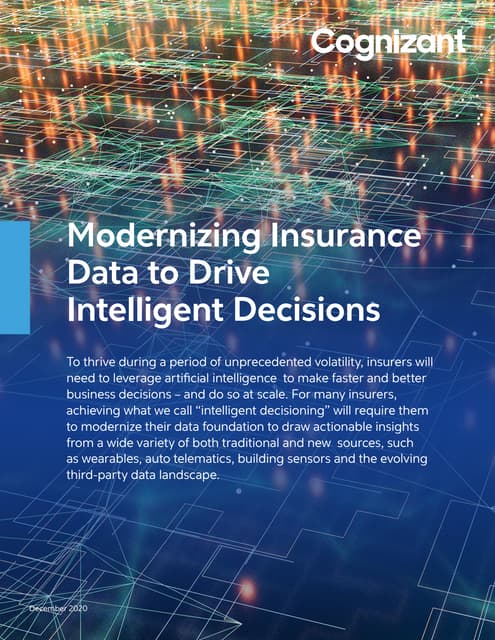 Cognizant

Modernizing Insurance Data to Drive Intelligent Decisions

To thrive during a period of unprecedented volatility, insurers will need to leverage artificial intelligence to make faster and better business decisions – and do so at scale. For many insurers, achieving what we call "intelligent decisioning" will require them to modernize their data foundation to draw actionable insights from a wide variety of both traditional and new sources, such as wearables, auto telematics, building sensors and the evolving third-party data landscape.

December 2020