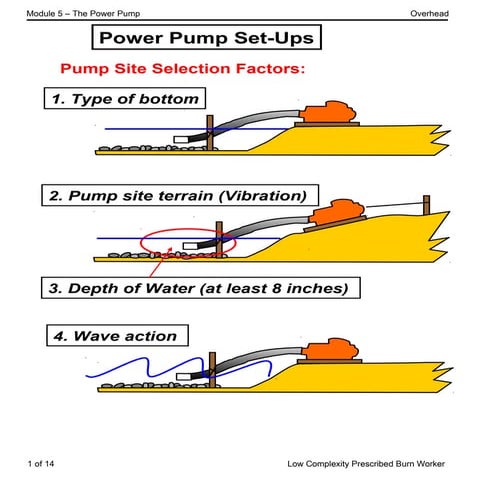 Module 5 – The Power Pump

Overhead

Power Pump Set-Ups

Pump Site Selection Factors:

1. Type of bottom

2. Pump site terrain (Vibration)

3. Depth of Water (at least 8 inches)

4. Wave action

1 of 14

Low Complexity Prescribed Burn Worker