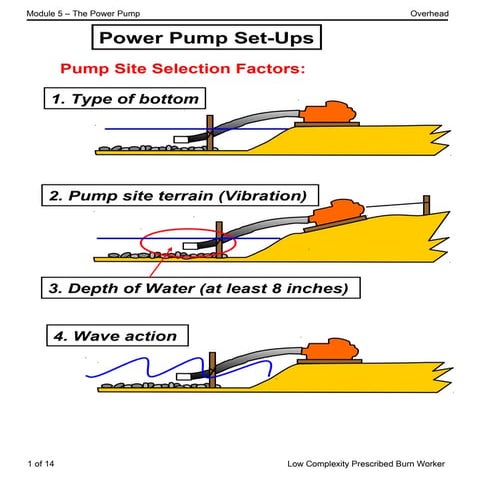 Module 5 – The Power Pump

Overhead

Power Pump Set-Ups

Pump Site Selection Factors:

1. Type of bottom

2. Pump site terrain (Vibration)

3. Depth of Water (at least 8 inches)

4. Wave action

1 of 14

Low Complexity Prescribed Burn Worker