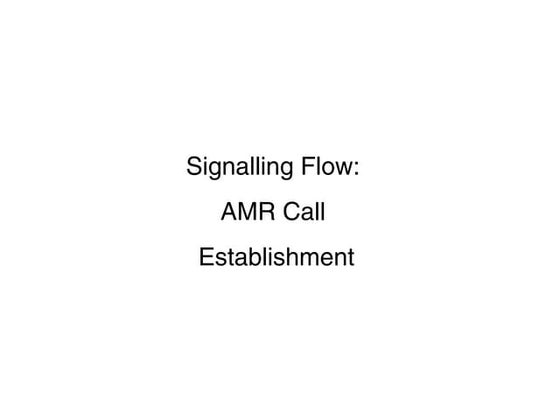 Signalling Flow:
AMR Call
Establishment