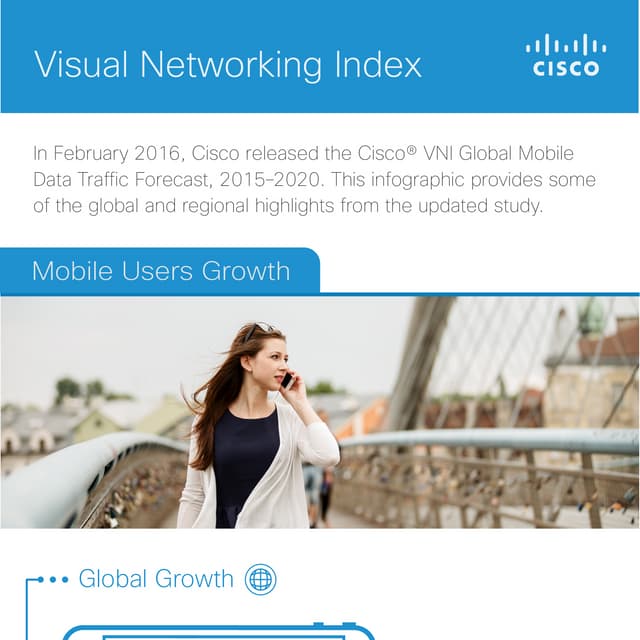 Visual Networking Index

CISCO

In February 2016, Cisco released the Cisco® VNI Global Mobile Data Traffic Forecast, 2015–2020. This infographic provides some of the global and regional highlights from the updated study.

Mobile Users Growth

Global Growth