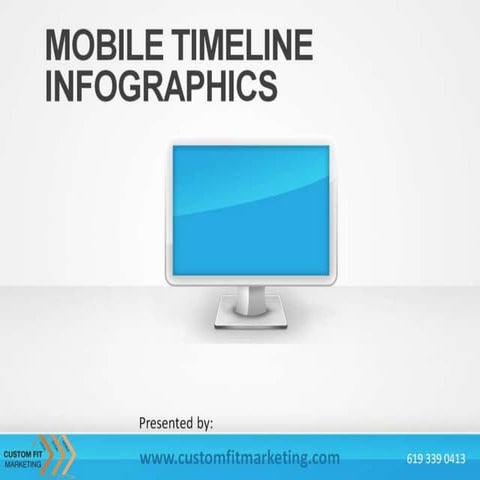 MOBILE TIMELINE INFOGRAPHICS

Presented by:

CUSTOM FIT MARKETING

www.customfitmarketing.com

619 339 0413