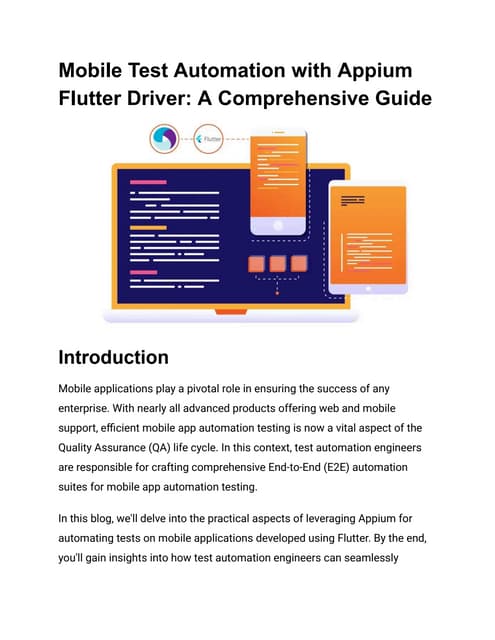 Mobile Test Automation with Appium Flutter Driver: A Comprehensive Guide

Flutter

Introduction

Mobile applications play a pivotal role in ensuring the success of any enterprise. With nearly all advanced products offering web and mobile support, efficient mobile app automation testing is now a vital aspect of the Quality Assurance (QA) life cycle. In this context, test automation engineers are responsible for crafting comprehensive End-to-End (E2E) automation suites for mobile app automation testing.

In this blog, we'll delve into the practical aspects of leveraging Appium for automating tests on mobile applications developed using Flutter. By the end, you'll gain insights into how test automation engineers can seamlessly