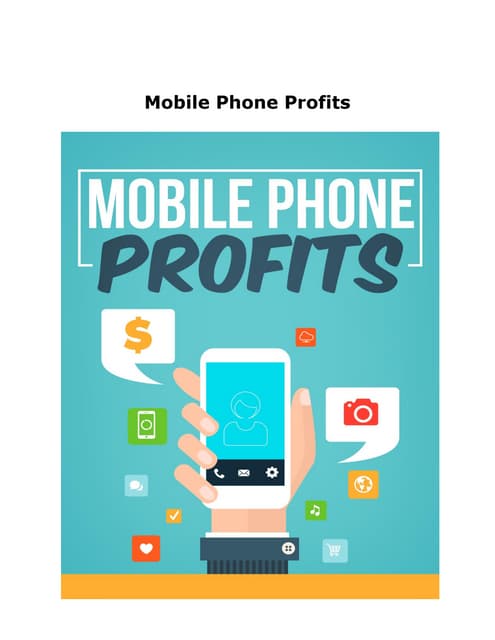 Mobile Phone Profits

MOBILE PHONE
PROFITS

$