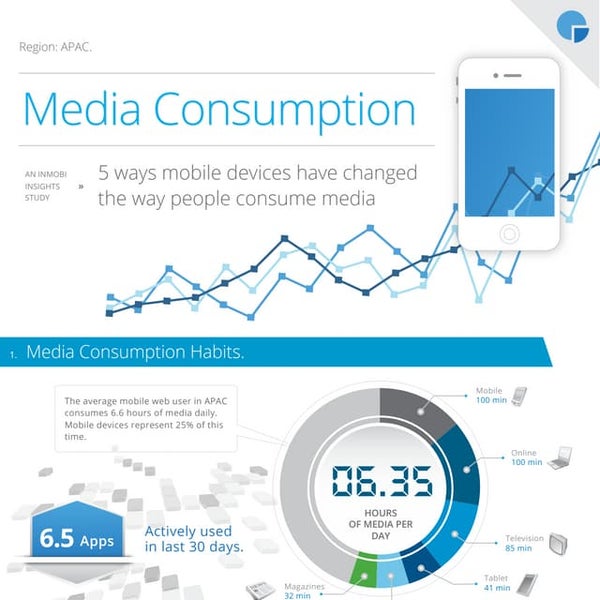 Region: APAC.

Media Consumption

AN INMOBI INSIGHTS STUDY »

5 ways mobile devices have changed the way people consume media

1. Media Consumption Habits.

The average mobile web user in APAC consumes 6.6 hours of media daily. Mobile devices represent 25% of this time.

6.5 Apps

Actively used in last 30 days.

06.35

HOURS OF MEDIA PER DAY

Mobile
100 min

Online
100 min

Television
85 min

Tablet
41 min

Magazines
32 min