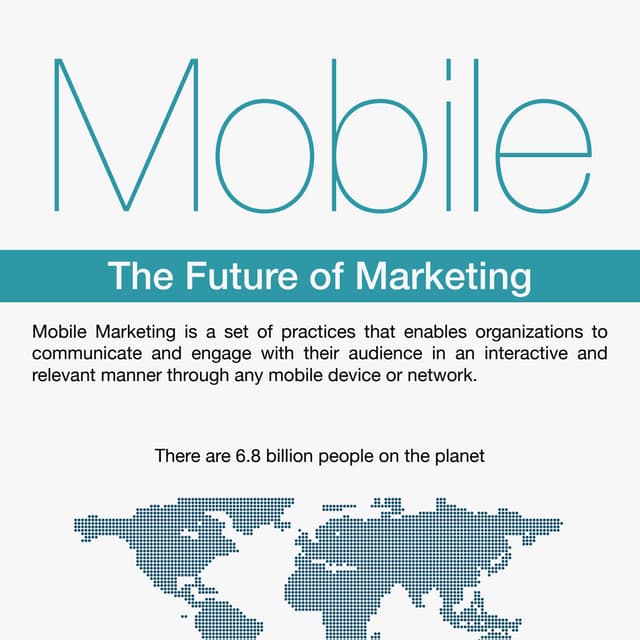 Mobile

The Future of Marketing

Mobile Marketing is a set of practices that enables organizations to communicate and engage with their audience in an interactive and relevant manner through any mobile device or network.

There are 6.8 billion people on the planet