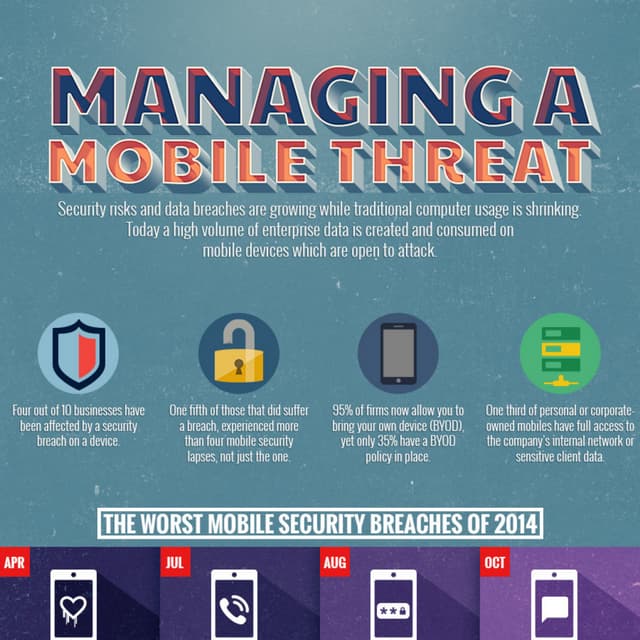 MANAGING A MOBILE THREAT

Security risks and data breaches are growing while traditional computer usage is shrinking. Today a high volume of enterprise data is created and consumed on mobile devices which are open to attack.

Four out of 10 businesses have been affected by a security breach on a device.

One fifth of those that did suffer a breach, experienced more than four mobile security lapses, not just the one.

95% of firms now allow you to bring your own device (BYOD), yet only 35% have a BYOD policy in place.

One third of personal or corporate-owned mobiles have full access to the company's internal network or sensitive client data.

THE WORST MOBILE SECURITY BREACHES OF 2014

APR

JUL

AUG

***

OCT