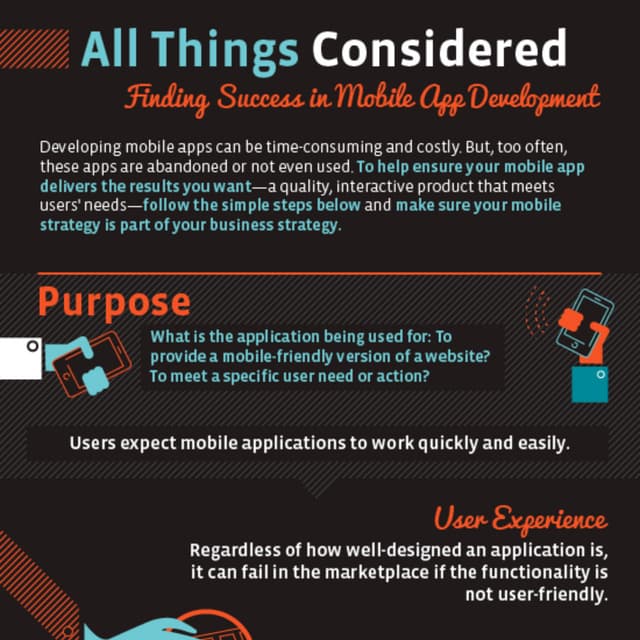 All Things Considered

Finding Success in Mobile App Development

Developing mobile apps can be time-consuming and costly. But, too often, these apps are abandoned or not even used. To help ensure your mobile app delivers the results you want—a quality, interactive product that meets users' needs—follow the simple steps below and make sure your mobile strategy is part of your business strategy.

Purpose

What is the application being used for: To provide a mobile-friendly version of a website? To meet a specific user need or action?

Users expect mobile applications to work quickly and easily.

User Experience

Regardless of how well-designed an application is, it can fail in the marketplace if the functionality is not user-friendly.