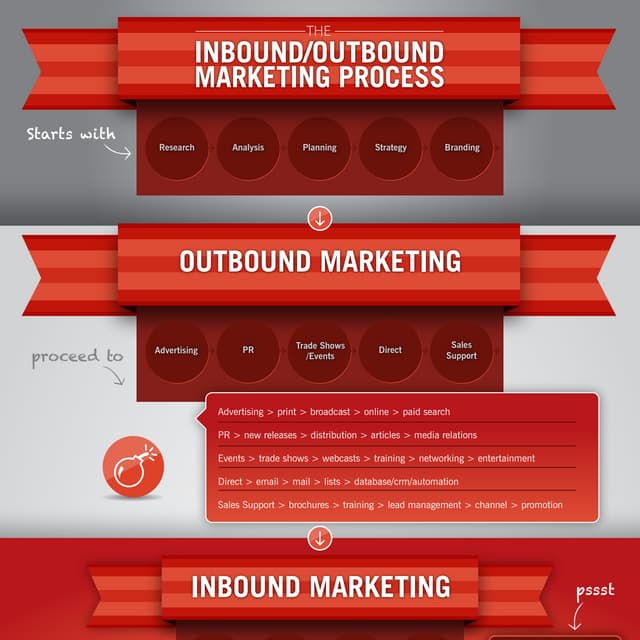 THE
INBOUND/OUTBOUND MARKETING PROCESS

Starts with

Research
Analysis
Planning
Strategy
Branding

OUTBOUND MARKETING

proceed to

Advertising
PR
Trade Shows /Events
Direct
Sales Support

Advertising > print > broadcast > online > paid search
PR > new releases > distribution > articles > media relations
Events > trade shows > webcasts > training > networking > entertainment
Direct > email > mail > lists > database/crm/automation
Sales Support > brochures > training > lead management > channel > promotion

INBOUND MARKETING

pssst