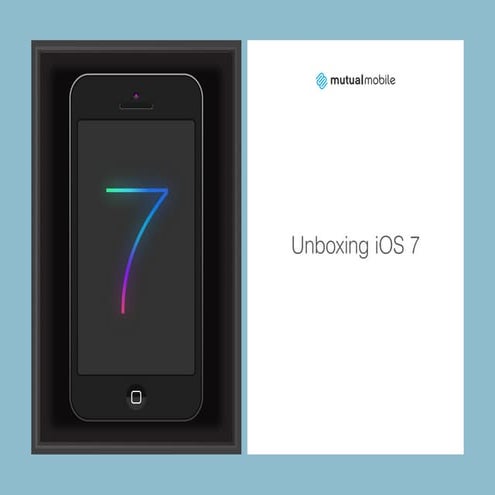 7

mutualmobile

Unboxing iOS 7