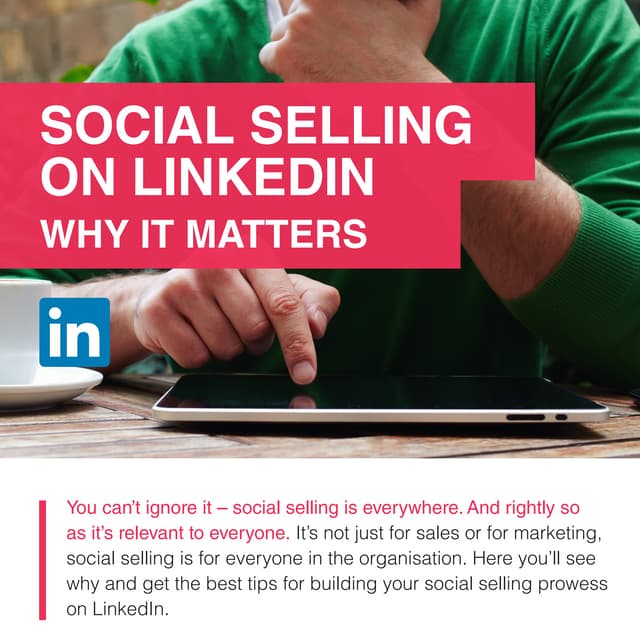 SOCIAL SELLING ON LINKEDIN
WHY IT MATTERS

in

You can't ignore it – social selling is everywhere. And rightly so as it's relevant to everyone. It's not just for sales or for marketing, social selling is for everyone in the organisation. Here you'll see why and get the best tips for building your social selling prowess on LinkedIn.