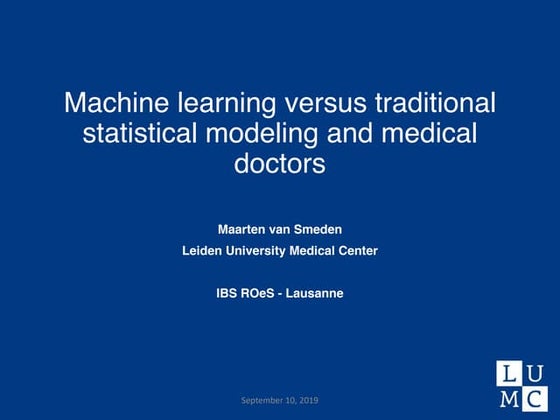 Machine learning versus traditional statistical modeling and medical doctors

Maarten van Smeden
Leiden University Medical Center

IBS ROeS - Lausanne

September 10, 2019

L U
M C