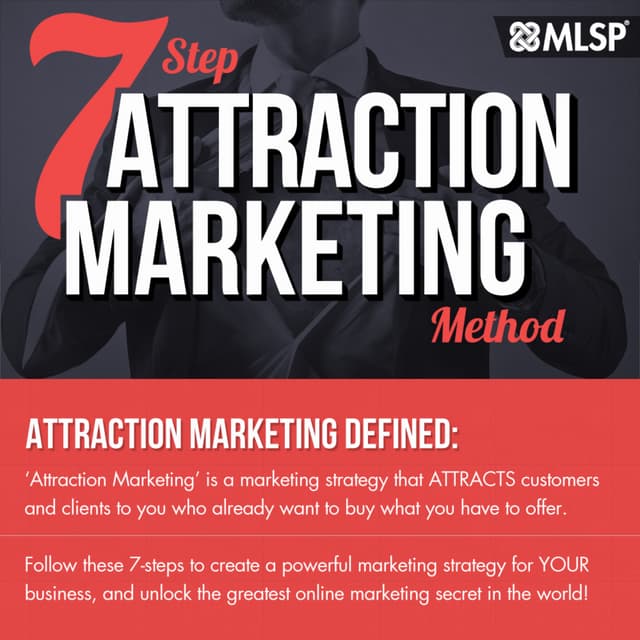 MLSP®

7 Step ATTRACTION MARKETING Method

ATTRACTION MARKETING DEFINED:

'Attraction Marketing' is a marketing strategy that ATTRACTS customers and clients to you who already want to buy what you have to offer.

Follow these 7-steps to create a powerful marketing strategy for YOUR business, and unlock the greatest online marketing secret in the world!