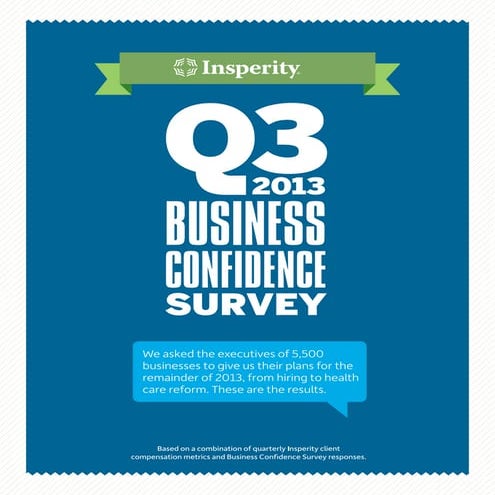 Insperity

Q3 2013 BUSINESS CONFIDENCE SURVEY

We asked the executives of 5,500 businesses to give us their plans for the remainder of 2013, from hiring to health care reform. These are the results.

Based on a combination of quarterly Insperity client compensation metrics and Business Confidence Survey responses.