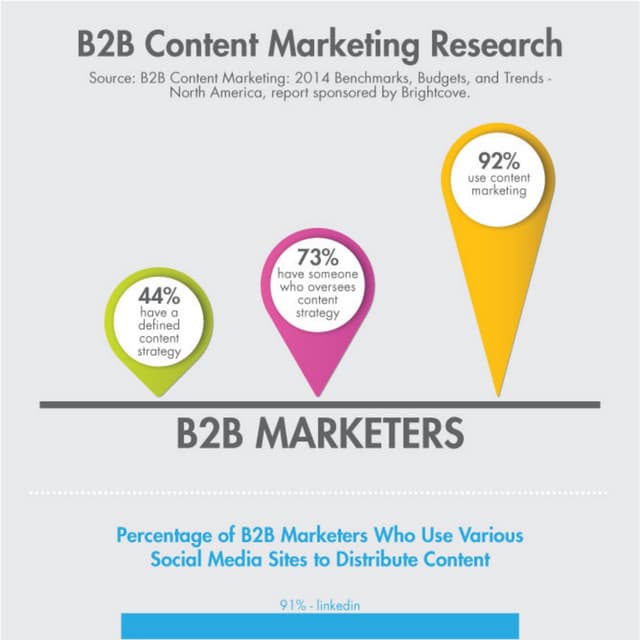 B2B Content Marketing Research

Source: B2B Content Marketing: 2014 Benchmarks, Budgets, and Trends - North America, report sponsored by Brightcove.

44% have a defined content strategy

73% have someone who oversees content strategy

92% use content marketing

B2B MARKETERS

Percentage of B2B Marketers Who Use Various Social Media Sites to Distribute Content

91% - linkedin