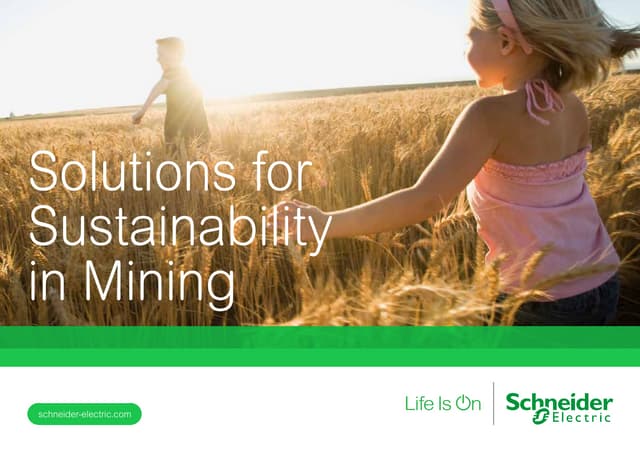 Solutions for Sustainability in Mining

schneider-electric.com

Life Is On

Schneider Electric