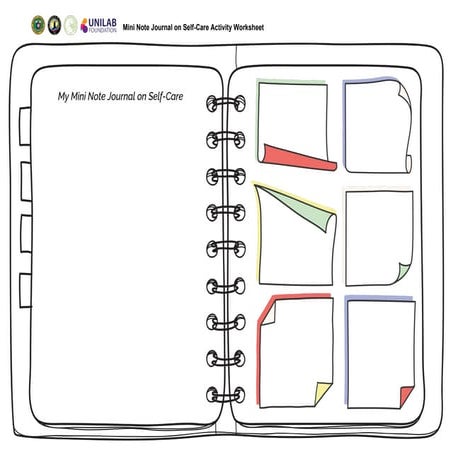 UNILAB FOUNDATION Mini Note Journal on Self-Care Activity Worksheet

My Mini Note Journal on Self-Care