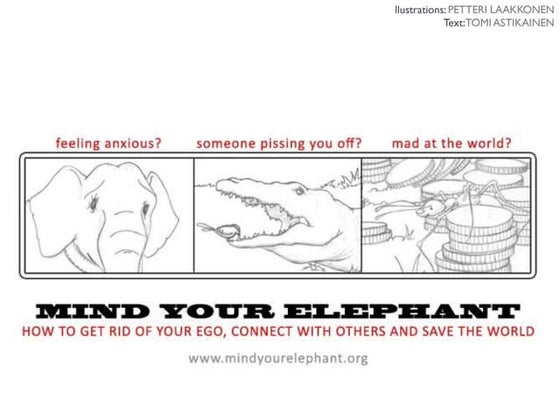 Ilustrations: PETTERI LAAKKONEN
Text: TOMI ASTIKAINEN

feeling anxious? someone pissing you off? mad at the world?

MIND YOUR ELEPHANT

HOW TO GET RID OF YOUR EGO, CONNECT WITH OTHERS AND SAVE THE WORLD

www.mindyourelephant.org