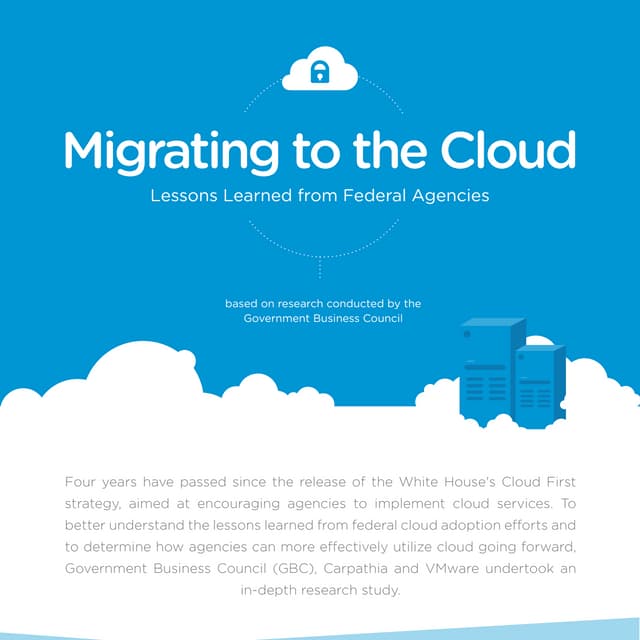 Migrating to the Cloud

Lessons Learned from Federal Agencies

based on research conducted by the Government Business Council

Four years have passed since the release of the White House's Cloud First strategy, aimed at encouraging agencies to implement cloud services. To better understand the lessons learned from federal cloud adoption efforts and to determine how agencies can more effectively utilize cloud going forward, Government Business Council (GBC), Carpathia and VMware undertook an in-depth research study.