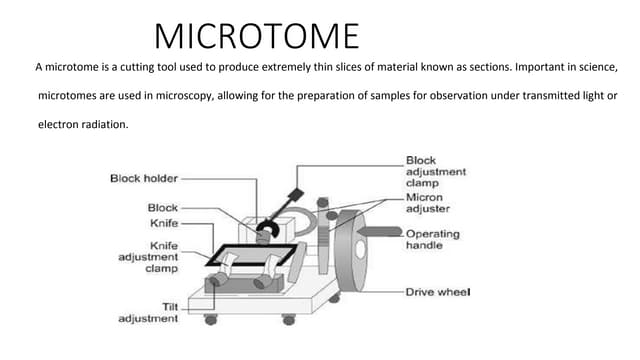 MICROTOME

A microtome is a cutting tool used to produce extremely thin slices of material known as sections. Important in science, microtomes are used in microscopy, allowing for the preparation of samples for observation under transmitted light or electron radiation.

Block holder
Block
Knife
Knife adjustment clamp
Tilt adjustment
Block adjustment clamp
Micron adjuster
Operating handle
Drive wheel