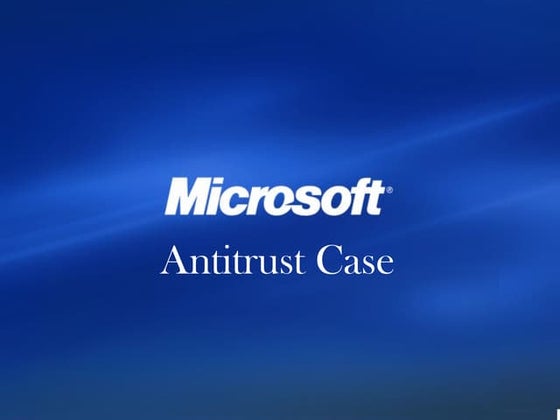 Microsoft®

Antitrust Case