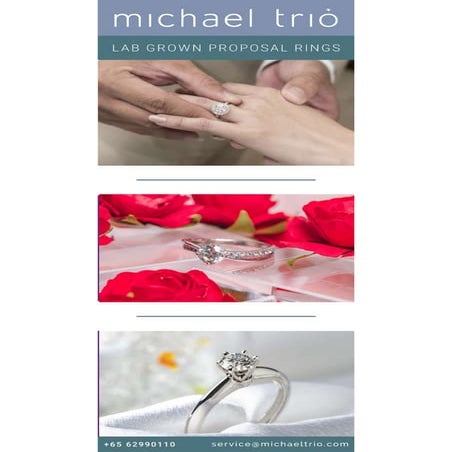 michael trio

LAB GROWN PROPOSAL RINGS

+65 62990110

service@michaeltrio.com