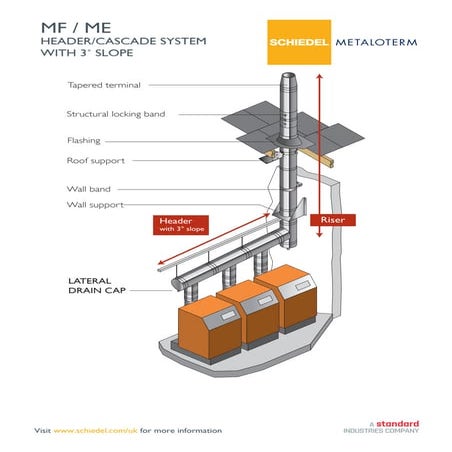 MF / ME
HEADER/CASCADE SYSTEM WITH 3° SLOPE

SCHIEDEL METALOTERM

Tapered terminal

Structural locking band

Flashing

Roof support

Wall band

Wall support

Header with 3° slope

Riser

LATERAL DRAIN CAP

Visit www.schiedel.com/uk for more information

A standard INDUSTRIES COMPANY