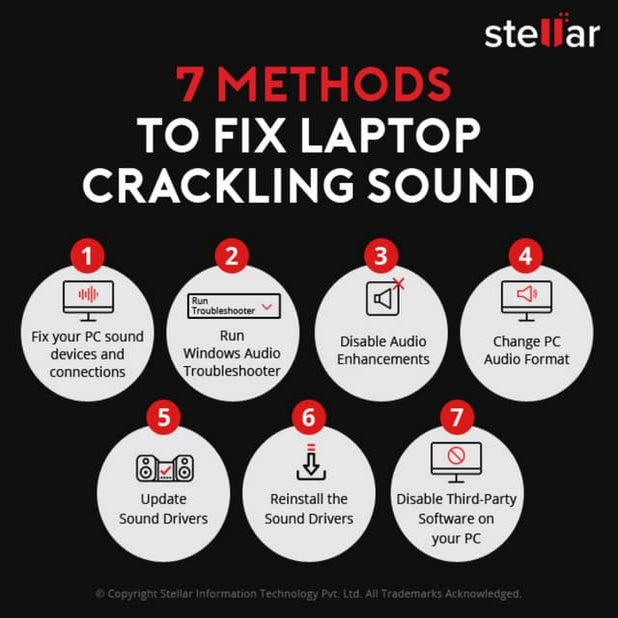 stellar

7 METHODS
TO FIX LAPTOP CRACKLING SOUND

1
Fix your PC sound devices and connections

2
Run Troubleshooter
Run Windows Audio Troubleshooter

3
Disable Audio Enhancements

4
Change PC Audio Format

5
Update Sound Drivers

6
Reinstall the Sound Drivers

7
Disable Third-Party Software on your PC

© Copyright Stellar Information Technology Pvt. Ltd. All Trademarks Acknowledged.