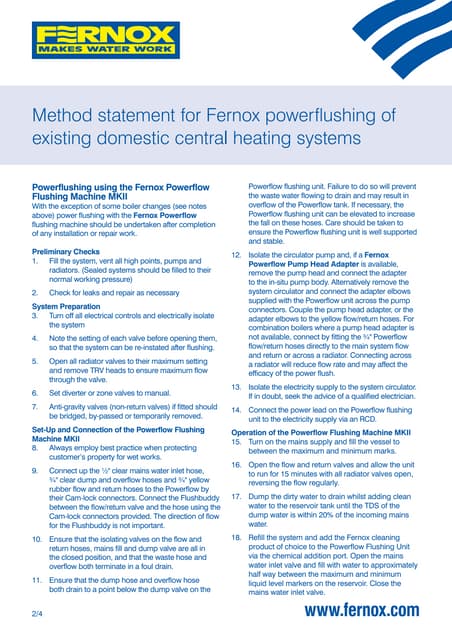 FERNOX
MAKES WATER WORK

Method statement for Fernox powerflushing of existing domestic central heating systems

Powerflushing using the Fernox Powerflow Flushing Machine MKII
With the exception of some boiler changes (see notes above) power flushing with the Fernox Powerflow flushing machine should be undertaken after completion of any installation or repair work.

Preliminary Checks
1. Fill the system, vent all high points, pumps and radiators. (Sealed systems should be filled to their normal working pressure)
2. Check for leaks and repair as necessary

System Preparation
3. Turn off all electrical controls and electrically isolate the system
4. Note the setting of each valve before opening them, so that the system can be re-instated after flushing.
5. Open all radiator valves to their maximum setting and remove TRV heads to ensure maximum flow through the valve.
6. Set diverter or zone valves to manual.
7. Anti-gravity valves (non-return valves) if fitted should be bridged, by-passed or temporarily removed.

Set-Up and Connection of the Powerflow Flushing Machine MKII
8. Always employ best practice when protecting customer's property for wet works.
9. Connect up the ½" clear mains water inlet hose, ¾" clear dump and overflow hoses and ¾" yellow rubber flow and return hoses to the Powerflow by their Cam-lock connectors. Connect the Flushbuddy between the flow/return valve and the hose using the Cam-lock connectors provided. The direction of flow for the Flushbuddy is not important.
10. Ensure that the isolating valves on the flow and return hoses, mains fill and dump valve are all in the closed position, and that the waste hose and overflow both terminate in a foul drain.
11. Ensure that the dump hose and overflow hose both drain to a point below the dump valve on the Powerflow flushing unit. Failure to do so will prevent the waste water flowing to drain and may result in overflow of the Powerflow tank. If necessary, the Powerflow flushing unit can be elevated to increase the fall on these hoses. Care should be taken to ensure the Powerflow flushing unit is well supported and stable.
12. Isolate the circulator pump and, if a Fernox Powerflow Pump Head Adapter is available, remove the pump head and connect the adapter to the in-situ pump body. Alternatively remove the system circulator and connect the adapter elbows supplied with the Powerflow unit across the pump connectors. Couple the pump head adapter, or the adapter elbows to the yellow flow/return hoses. For combination boilers where a pump head adapter is not available, connect by fitting the ¾" Powerflow flow/return hoses directly to the main system flow and return or across a radiator. Connecting across a radiator will reduce flow rate and may affect the efficacy of the power flush.
13. Isolate the electricity supply to the system circulator. If in doubt, seek the advice of a qualified electrician.
14. Connect the power lead on the Powerflow flushing unit to the electricity supply via an RCD.

Operation of the Powerflow Flushing Machine MKII
15. Turn on the mains supply and fill the vessel to between the maximum and minimum marks.
16. Open the flow and return valves and allow the unit to run for 15 minutes with all radiator valves open, reversing the flow regularly.
17. Dump the dirty water to drain whilst adding clean water to the reservoir tank until the TDS of the dump water is within 20% of the incoming mains water.
18. Refill the system and add the Fernox cleaning product of choice to the Powerflow Flushing Unit via the chemical addition port. Open the mains water inlet valve and fill with water to approximately half way between the maximum and minimum liquid level markers on the reservoir. Close the mains water inlet valve.

2/4
www.fernox.com