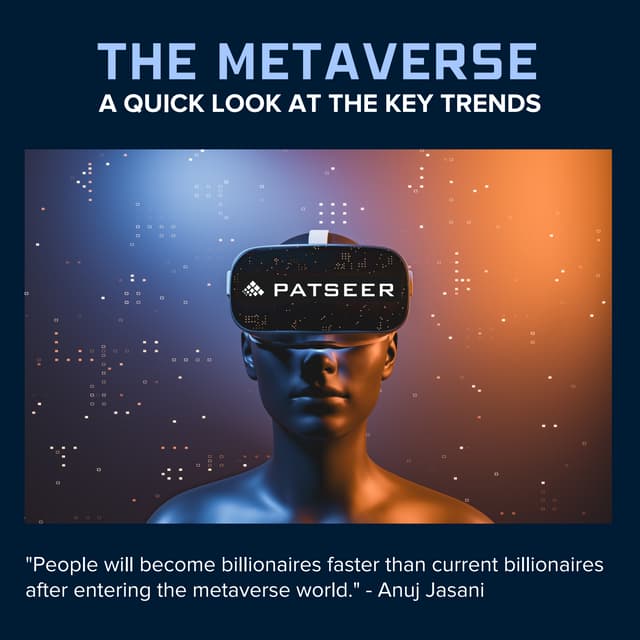 THE METAVERSE
A QUICK LOOK AT THE KEY TRENDS

PATSEER

"People will become billionaires faster than current billionaires after entering the metaverse world." - Anuj Jasani