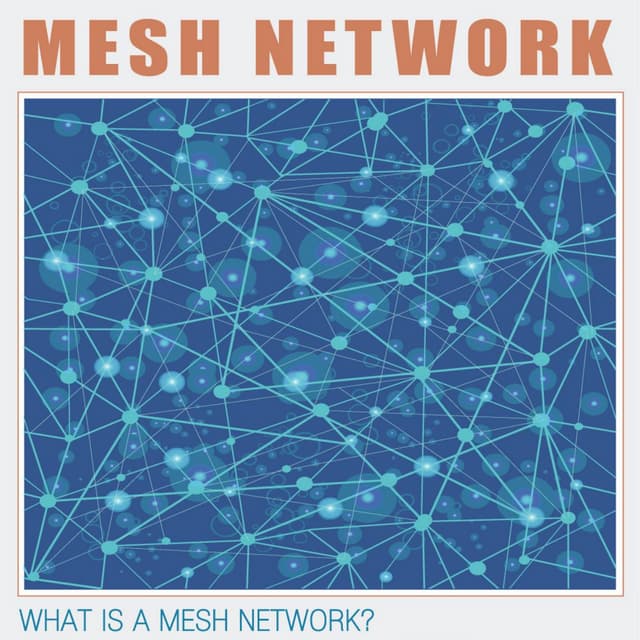 MESH NETWORK

WHAT IS A MESH NETWORK?