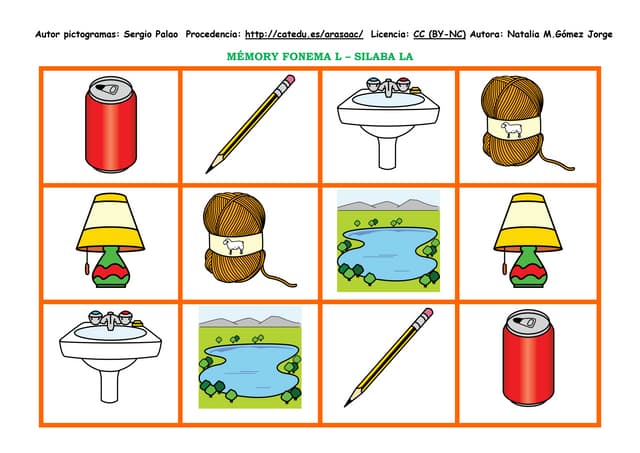 Autor pictogramas: Sergio Palao Procedencia: http://catedu.es/arasaac/ Licencia: CC (BY-NC) Autora: Natalia M.Gómez Jorge

MÉMORY FONEMA L – SILABA LA