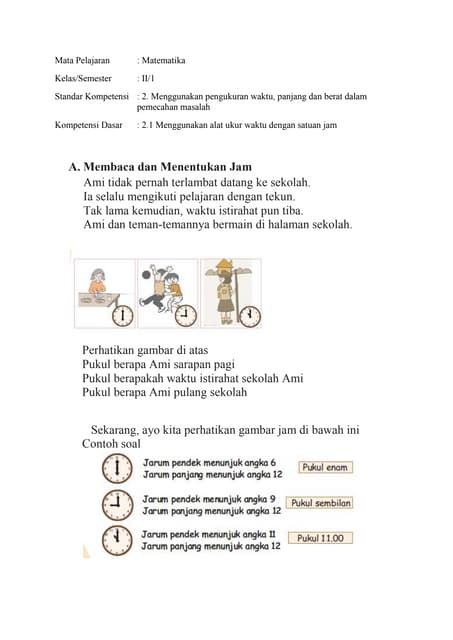 Mata Pelajaran : Matematika

Kelas/Semester : II/1

Standar Kompetensi : 2. Menggunakan pengukuran waktu, panjang dan berat dalam pemecahan masalah

Kompetensi Dasar : 2.1 Menggunakan alat ukur waktu dengan satuan jam

A. Membaca dan Menentukan Jam

Ami tidak pernah terlambat datang ke sekolah.
Ia selalu mengikuti pelajaran dengan tekun.
Tak lama kemudian, waktu istirahat pun tiba.
Ami dan teman-temannya bermain di halaman sekolah.

Perhatikan gambar di atas
Pukul berapa Ami sarapan pagi
Pukul berapakah waktu istirahat sekolah Ami
Pukul berapa Ami pulang sekolah

Sekarang, ayo kita perhatikan gambar jam di bawah ini
Contoh soal

Jarum pendek menunjuk angka 6
Jarum panjang menunjuk angka 12
Pukul enam

Jarum pendek menunjuk angka 9
Jarum panjang menunjuk angka 12
Pukul sembilan

Jarum pendek menunjuk angka 11
Jarum panjang menunjuk angka 12
Pukul 11.00