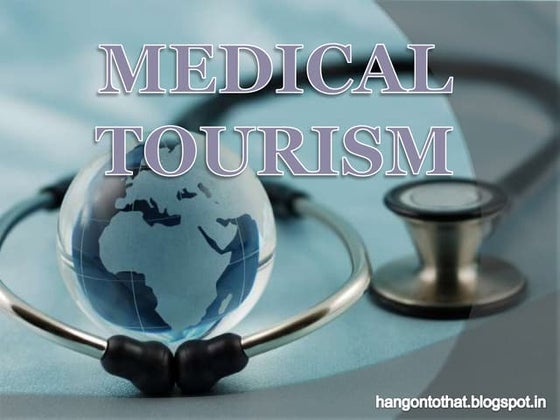 MEDICAL TOURISM

hangontothat.blogspot.in