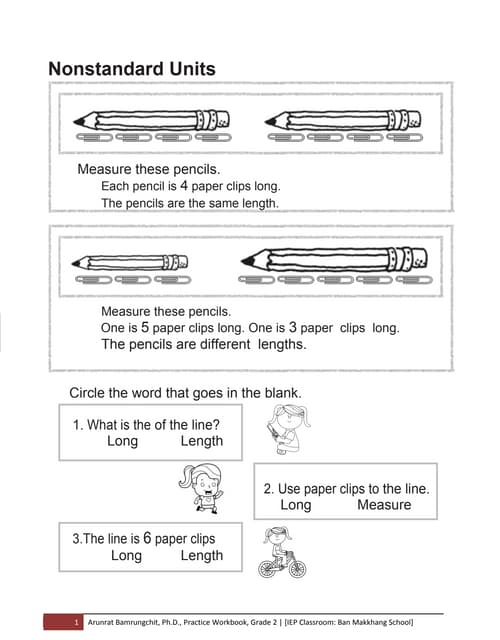 Nonstandard Units

Measure these pencils.
Each pencil is 4 paper clips long.
The pencils are the same length.

Measure these pencils.
One is 5 paper clips long. One is 3 paper clips long.
The pencils are different lengths.

Circle the word that goes in the blank.

1. What is the of the line?
Long Length

2. Use paper clips to the line.
Long Measure

3.The line is 6 paper clips
Long Length

1 Arunrat Bamrungchit, Ph.D., Practice Workbook, Grade 2 | [IEP Classroom: Ban Makkhang School]