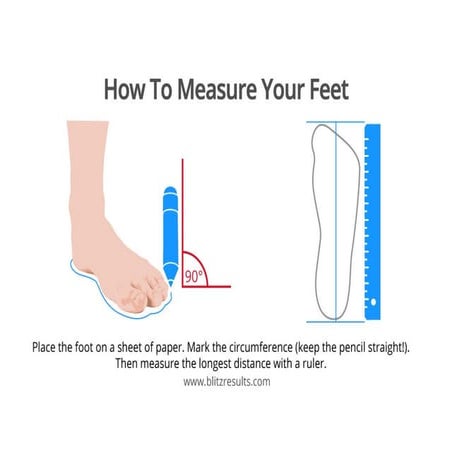 How To Measure Your Feet

90°

Place the foot on a sheet of paper. Mark the circumference (keep the pencil straight!). Then measure the longest distance with a ruler.

www.blitzresults.com