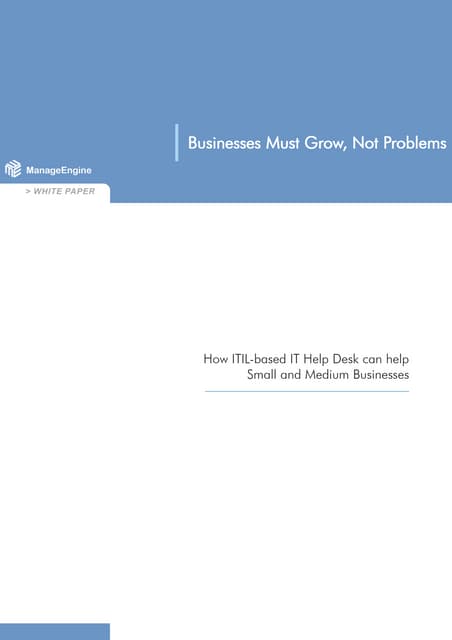 Businesses Must Grow, Not Problems

ManageEngine

> WHITE PAPER

How ITIL-based IT Help Desk can help Small and Medium Businesses