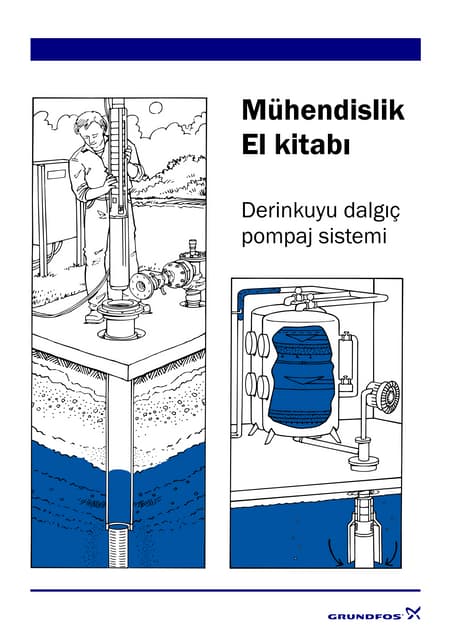 Mühendislik El kitabı

Derinkuyu dalgıç pompaj sistemi

GRUNDFOS