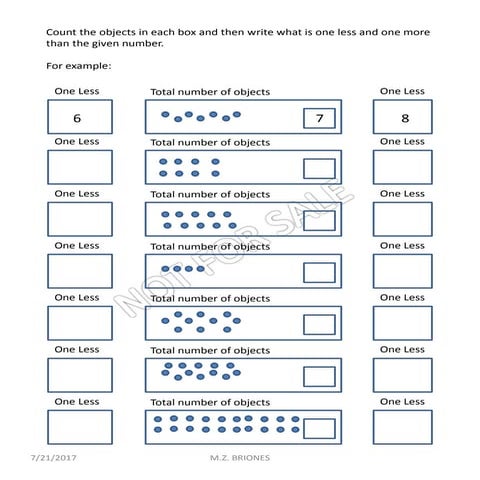 Count the objects in each box and then write what is one less and one more than the given number.

For example:

One Less
6
Total number of objects
7
One Less
8

One Less
Total number of objects
One Less

One Less
Total number of objects
One Less

One Less
Total number of objects
One Less

One Less
Total number of objects
One Less

One Less
Total number of objects
One Less

One Less
Total number of objects
One Less

NOT FOR SALE

7/21/2017
M.Z. BRIONES