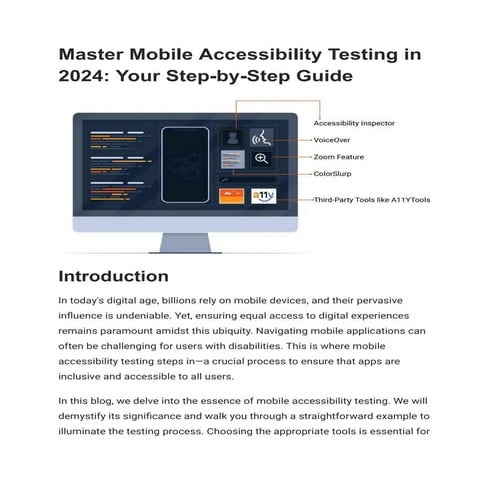 Master Mobile Accessibility Testing in 2024: Your Step-by-Step Guide

Accessibility Inspector
VoiceOver
Zoom Feature
ColorSlurp
a11y
Third-Party Tools like A11YTools

Introduction

In today's digital age, billions rely on mobile devices, and their pervasive influence is undeniable. Yet, ensuring equal access to digital experiences remains paramount amidst this ubiquity. Navigating mobile applications can often be challenging for users with disabilities. This is where mobile accessibility testing steps in—a crucial process to ensure that apps are inclusive and accessible to all users.

In this blog, we delve into the essence of mobile accessibility testing. We will demystify its significance and walk you through a straightforward example to illuminate the testing process. Choosing the appropriate tools is essential for