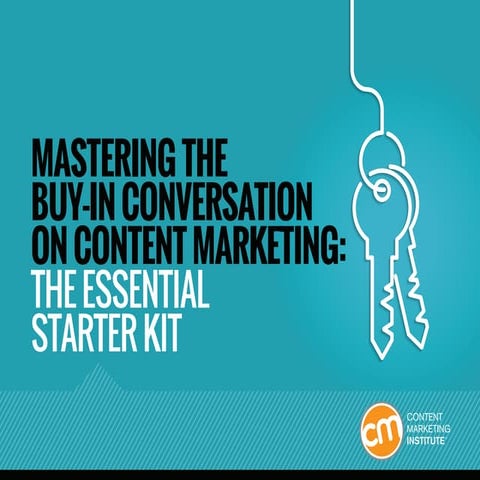 MASTERING THE BUY-IN CONVERSATION ON CONTENT MARKETING: THE ESSENTIAL STARTER KIT

cm
CONTENT MARKETING INSTITUTE