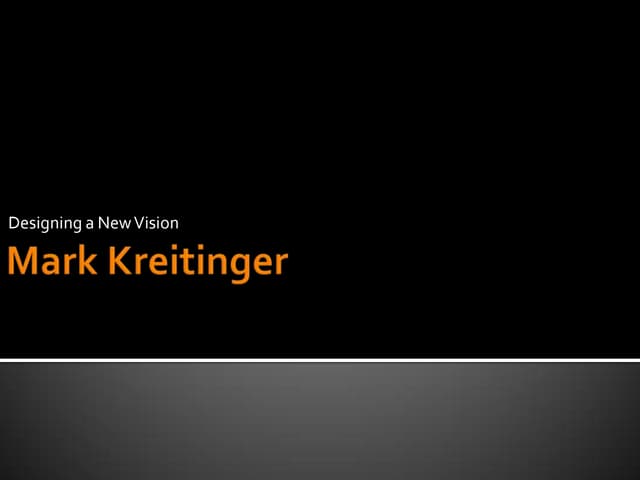 Designing a New Vision

Mark Kreitinger