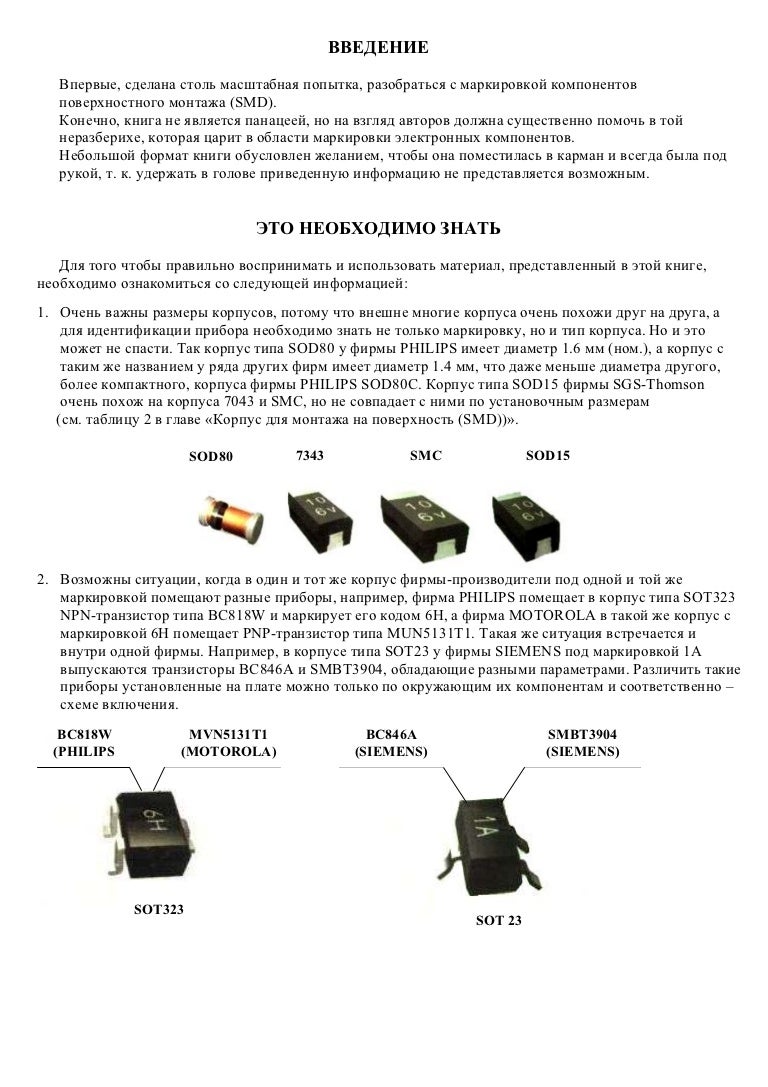 ВВЕДЕНИЕ

Впервые, сделана столь масштабная попытка, разобраться с маркировкой компонентов поверхностного монтажа (SMD).
Конечно, книга не является панацеей, но на взгляд авторов должна существенно помочь в той неразберихе, которая царит в области маркировки электронных компонентов.
Небольшой формат книги обусловлен желанием, чтобы она поместилась в карман и всегда была под рукой, т. к. удержать в голове приведенную информацию не представляется возможным.

ЭТО НЕОБХОДИМО ЗНАТЬ

Для того чтобы правильно воспринимать и использовать материал, представленный в этой книге, необходимо ознакомиться со следующей информацией:

1. Очень важны размеры корпусов, потому что внешне многие корпуса очень похожи друг на друга, а для идентификации прибора необходимо знать не только маркировку, но и тип корпуса. Но и это может не спасти. Так корпус типа SOD80 у фирмы PHILIPS имеет диаметр 1.6 мм (ном.), а корпус с таким же названием у ряда других фирм имеет диаметр 1.4 мм, что даже меньше диаметра другого, более компактного, корпуса фирмы PHILIPS SOD80C. Корпус типа SOD15 фирмы SGS-Thomson очень похож на корпуса 7043 и SMC, но не совпадает с ними по установочным размерам (см. таблицу 2 в главе «Корпус для монтажа на поверхность (SMD))».

SOD80 7343 SMC SOD15

10 6v 10 6v 10 6v

2. Возможны ситуации, когда в один и тот же корпус фирмы-производители под одной и той же маркировкой помещают разные приборы, например, фирма PHILIPS помещает в корпус типа SOT323 NPN-транзистор типа BC818W и маркирует его кодом 6H, а фирма MOTOROLA в такой же корпус с маркировкой 6H помещает PNP-транзистор типа MUN5131T1. Такая же ситуация встречается и внутри одной фирмы. Например, в корпусе типа SOT23 у фирмы SIEMENS под маркировкой 1A выпускаются транзисторы BC846A и SMBT3904, обладающие разными параметрами. Различить такие приборы установленные на плате можно только по окружающим их компонентам и соответственно – схеме включения.

BC818W (PHILIPS MVN5131T1 (MOTOROLA) BC846A (SIEMENS) SMBT3904 (SIEMENS)

6H 1A

SOT323 SOT 23